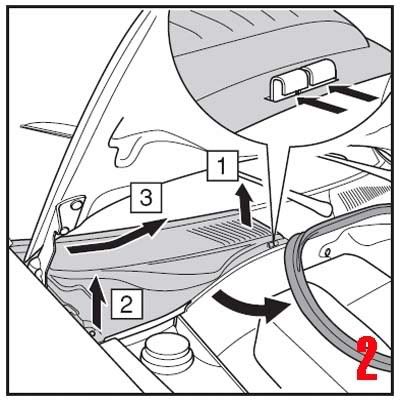 1
3
2
2