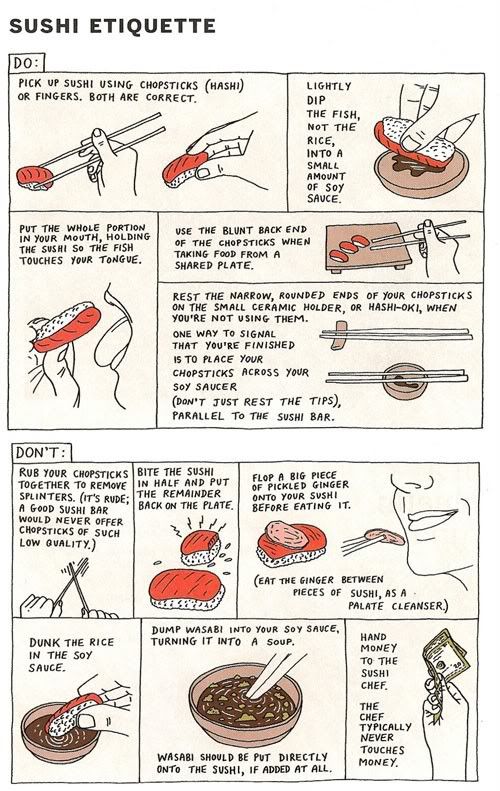 SUSHI ETIQUETTE

DO:

PICK UP SUSHI USING CHOPSTICKS (HASHI) OR FINGERS. BOTH ARE CORRECT.

LIGHTLY DIP THE FISH, NOT THE RICE, INTO A SMALL AMOUNT OF SOY SAUCE.

PUT THE WHOLE PORTION IN YOUR MOUTH, HOLDING THE SUSHI SO THE FISH TOUCHES YOUR TONGUE.

USE THE BLUNT BACK END OF THE CHOPSTICKS WHEN TAKING FOOD FROM A SHARED PLATE.

REST THE NARROW, ROUNDED ENDS OF YOUR CHOPSTICKS ON THE SMALL CERAMIC HOLDER, OR HASHI-OKI, WHEN YOU'RE NOT USING THEM.

ONE WAY TO SIGNAL THAT YOU'RE FINISHED IS TO PLACE YOUR CHOPSTICKS ACROSS YOUR SOY SAUCER (DON'T JUST REST THE TIPS), PARALLEL TO THE SUSHI BAR.

DON'T:

RUB YOUR CHOPSTICKS TOGETHER TO REMOVE SPLINTERS. (IT'S RUDE; A GOOD SUSHI BAR WOULD NEVER OFFER CHOPSTICKS OF SUCH LOW QUALITY.)

BITE THE SUSHI IN HALF AND PUT THE REMAINDER BACK ON THE PLATE.

FLOP A BIG PIECE OF PICKLED GINGER ONTO YOUR SUSHI BEFORE EATING IT.

(EAT THE GINGER BETWEEN PIECES OF SUSHI, AS A PALATE CLEANSER.)

DUNK THE RICE IN THE SOY SAUCE.

DUMP WASABI INTO YOUR SOY SAUCE, TURNING IT INTO A SOUP.

WASABI SHOULD BE PUT DIRECTLY ONTO THE SUSHI, IF ADDED AT ALL.

HAND MONEY TO THE SUSHI CHEF.

THE CHEF TYPICALLY NEVER TOUCHES MONEY.