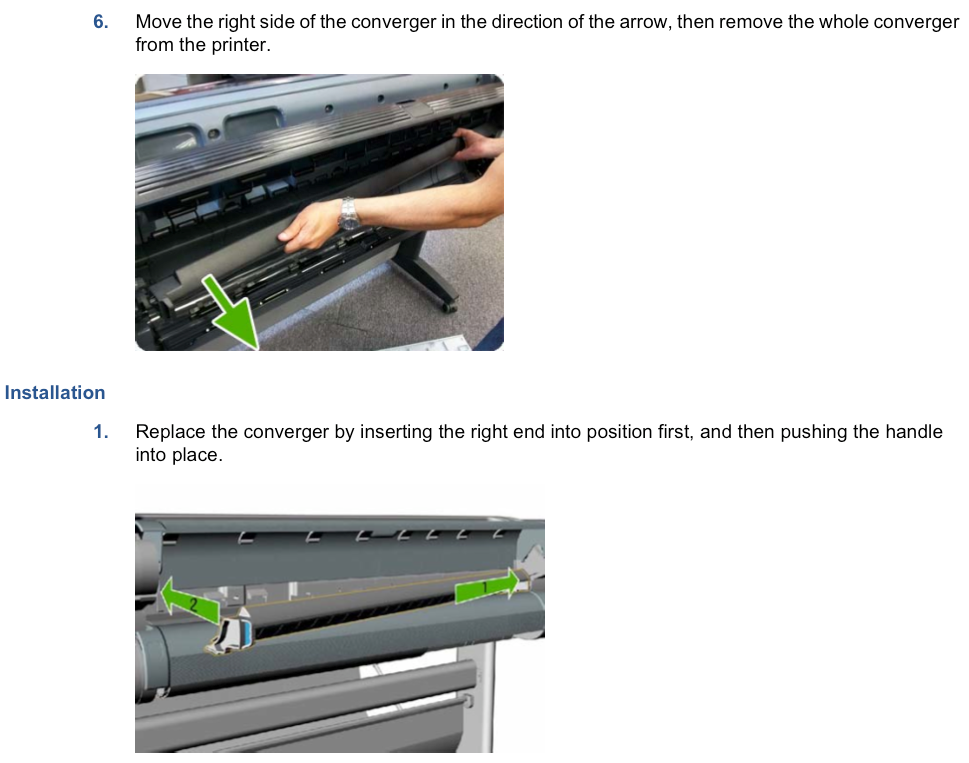 6. Move the right side of the converger in the direction of the arrow, then remove the whole converger from the printer.

Installation

1. Replace the converger by inserting the right end into position first, and then pushing the handle into place.

2

1