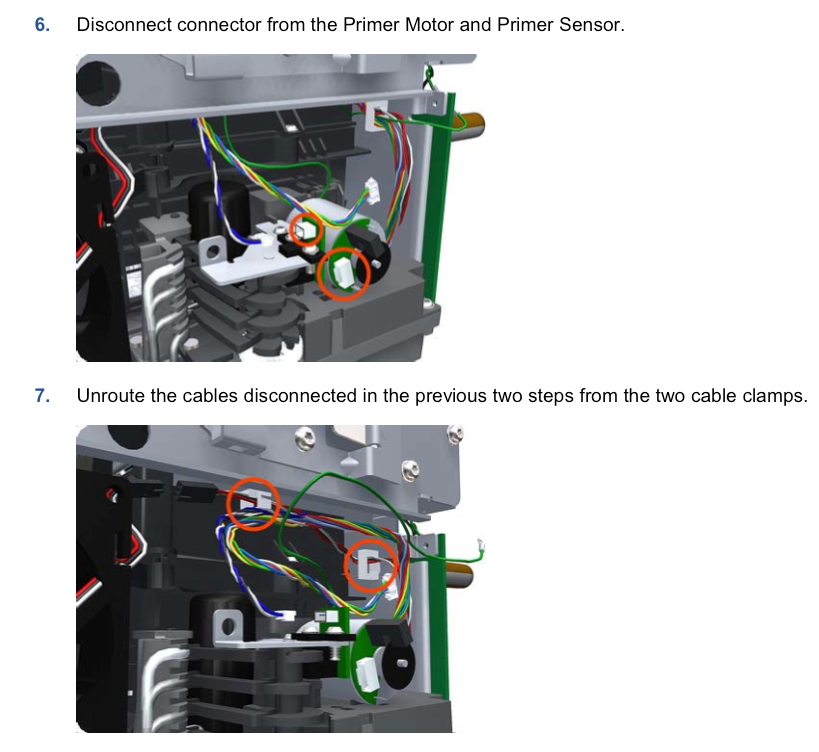 6. Disconnect connector from the Primer Motor and Primer Sensor.

7. Unroute the cables disconnected in the previous two steps from the two cable clamps.