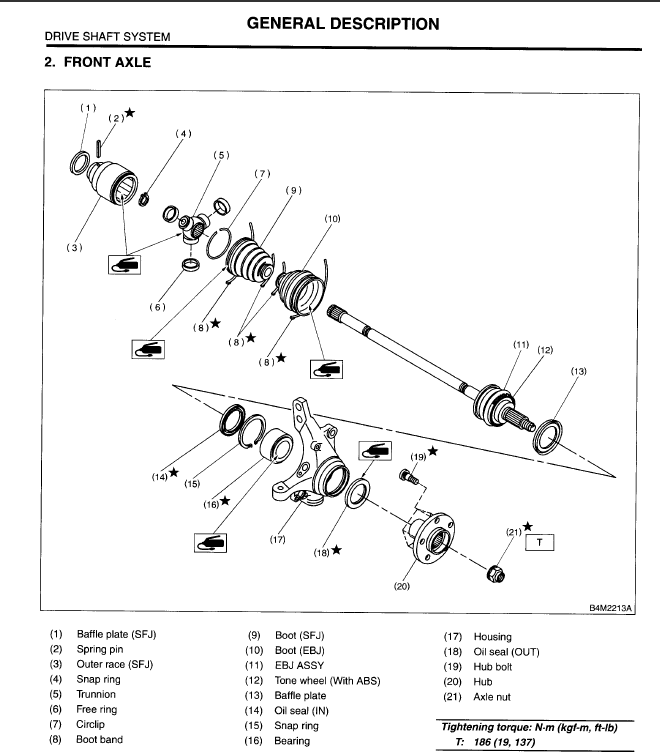 GENERAL DESCRIPTION

DRIVE SHAFT SYSTEM

2. FRONT AXLE

(1)
(2)★
(3)
(4)
(5)
(6)
(7)
(8)★
(8)★
(8)★
(9)
(10)
(11)
(12)
(13)
(14)★
(15)
(16)★
(17)
(18)★
(19)★
(20)
(21)★
T

B4M2213A

(1) Baffle plate (SFJ)
(2) Spring pin
(3) Outer race (SFJ)
(4) Snap ring
(5) Trunnion
(6) Free ring
(7) Circlip
(8) Boot band

(9) Boot (SFJ)
(10) Boot (EBJ)
(11) EBJ ASSY
(12) Tone wheel (With ABS)
(13) Baffle plate
(14) Oil seal (IN)
(15) Snap ring
(16) Bearing

(17) Housing
(18) Oil seal (OUT)
(19) Hub bolt
(20) Hub
(21) Axle nut

Tightening torque: N·m (kgf-m, ft-lb)
T: 186 (19, 137)