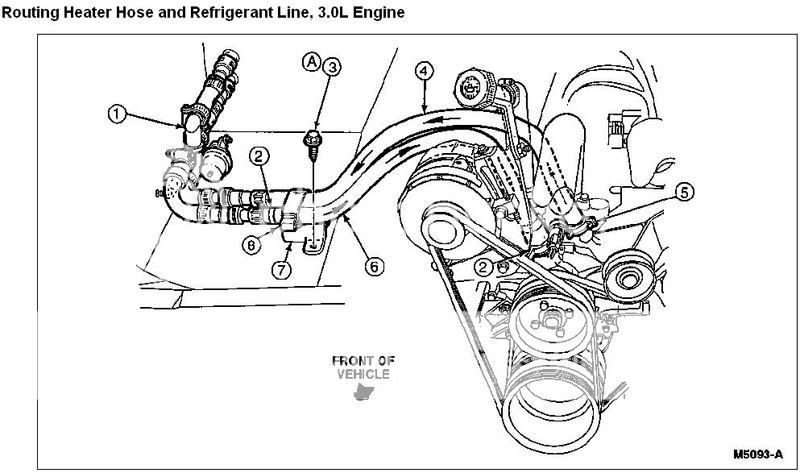 Routing Heater Hose and Refrigerant Line, 3.0L Engine

1
A
3
4
2
5
8
7
6
2

FRONT OF VEHICLE

M5093-A